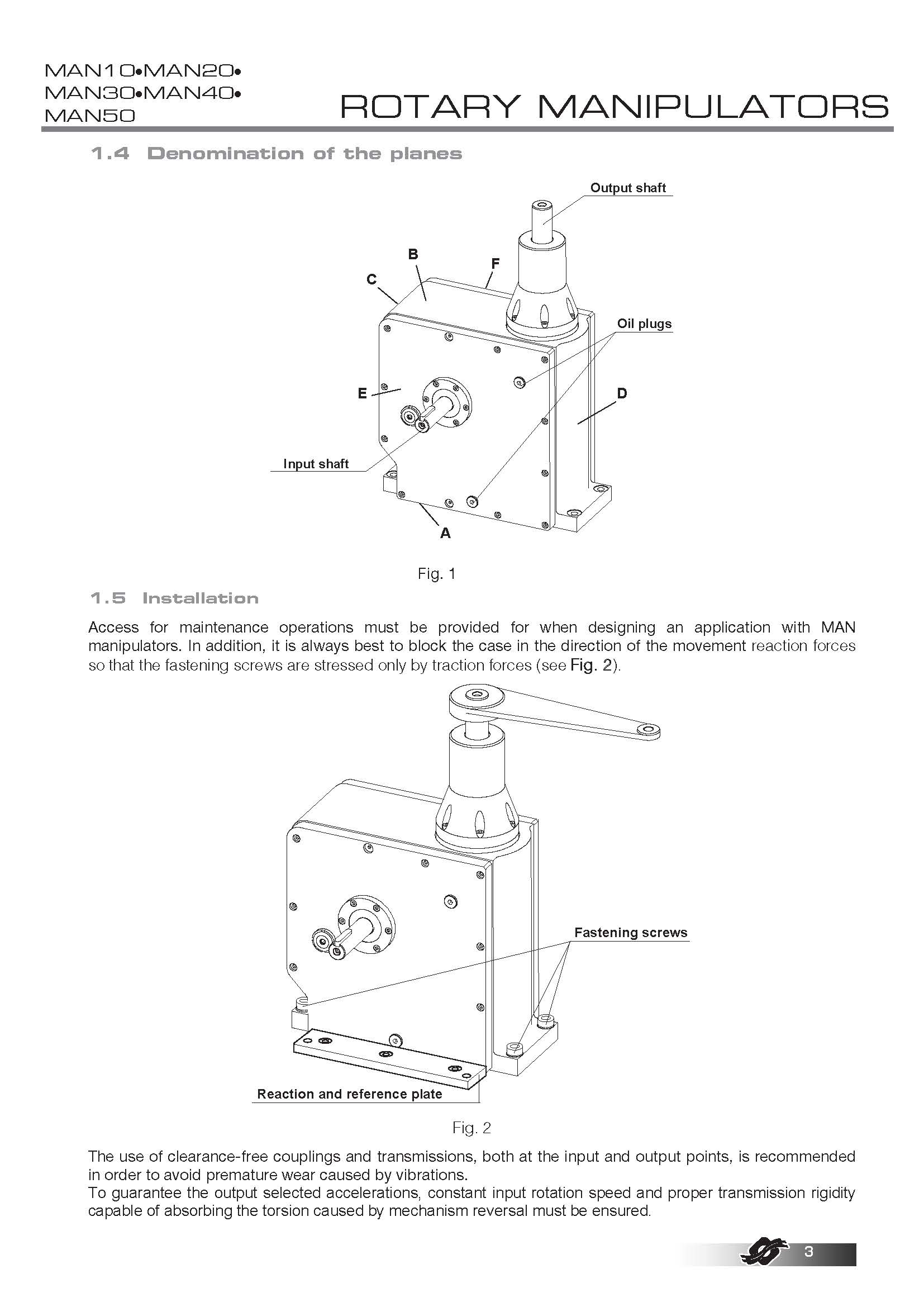 MAN10•MAN20•
MAN30•MAN40•
MAN50

ROTARY MANIPULATORS

1.4 Denomination of the planes

Output shaft

B

F

C

Oil plugs

E

D

Input shaft

A

Fig. 1

1.5 Installation

Access for maintenance operations must be provided for when designing an application with MAN manipulators. In addition, it is always best to block the case in the direction of the movement reaction forces so that the fastening screws are stressed only by traction forces (see Fig. 2).

Fastening screws

Reaction and reference plate

Fig. 2

The use of clearance-free couplings and transmissions, both at the input and output points, is recommended in order to avoid premature wear caused by vibrations.
To guarantee the output selected accelerations, constant input rotation speed and proper transmission rigidity capable of absorbing the torsion caused by mechanism reversal must be ensured.

3